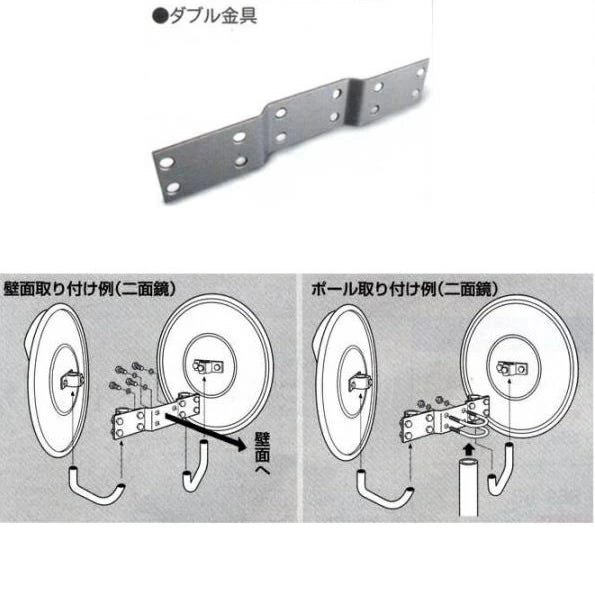 ●ダブル金具

壁面取り付け例(二面鏡)

壁面へ

ポール取り付け例(二面鏡)