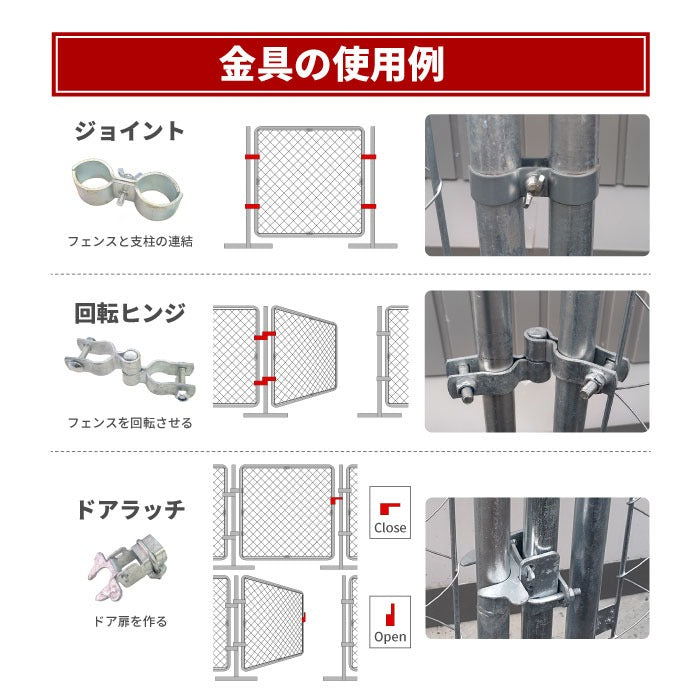 金具の使用例

ジョイント

フェンスと支柱の連結

回転ヒンジ

フェンスを回転させる

ドアラッチ

ドア扉を作る

Close

Open