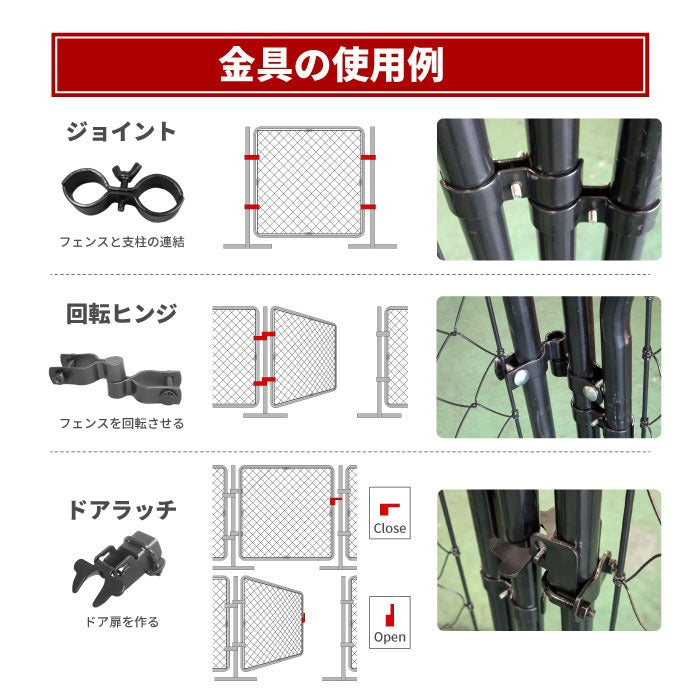 金具の使用例

ジョイント

フェンスと支柱の連結

回転ヒンジ

フェンスを回転させる

ドアラッチ

ドア扉を作る

Close

Open