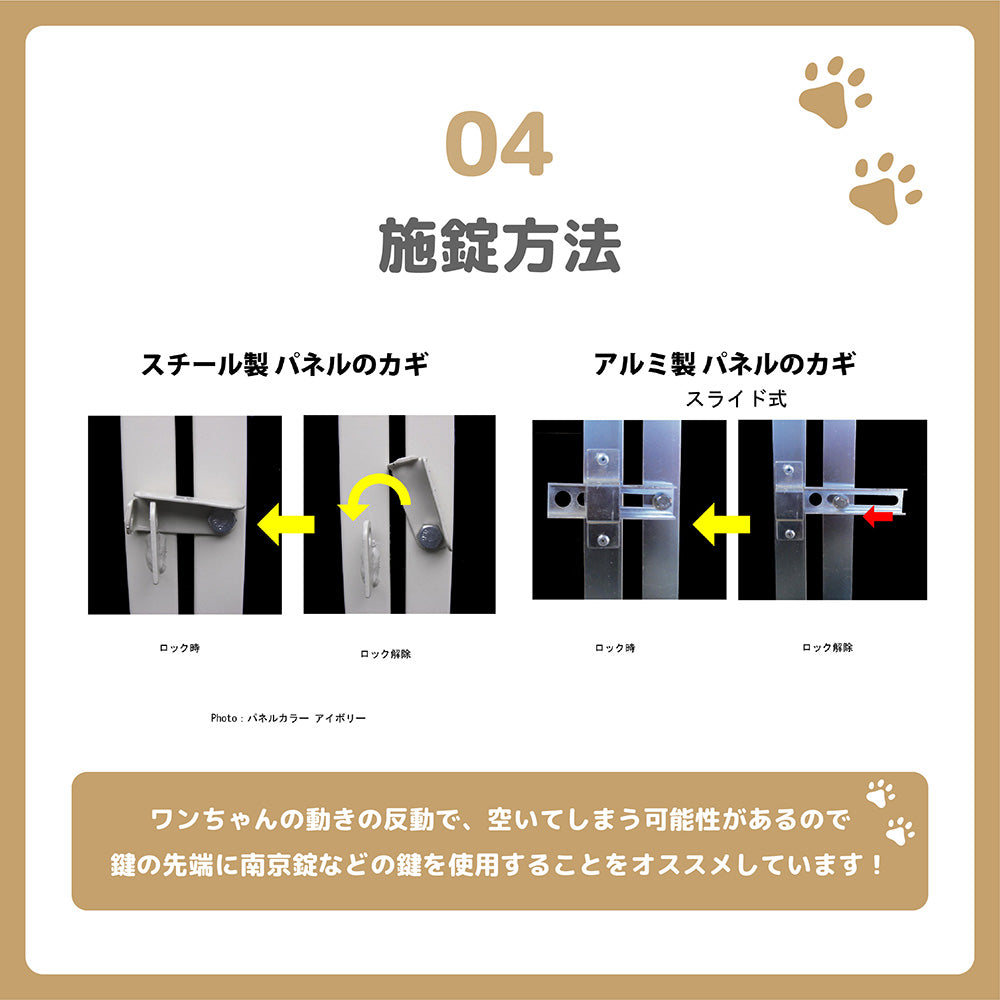 04

施錠方法

スチール製 パネルのカギ

ロック時

ロック解除

Photo：パネルカラー アイボリー

アルミ製 パネルのカギ

スライド式

ロック時

ロック解除

ワンちゃんの動きの反動で、空いてしまう可能性があるので
鍵の先端に南京錠などの鍵を使用することをオススメしています！