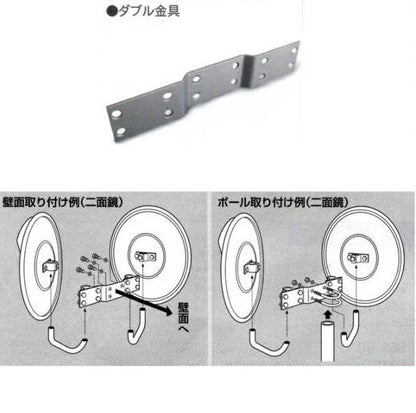 ●ダブル金具

壁面取り付け例(二面鏡)

壁面へ

ポール取り付け例(二面鏡)