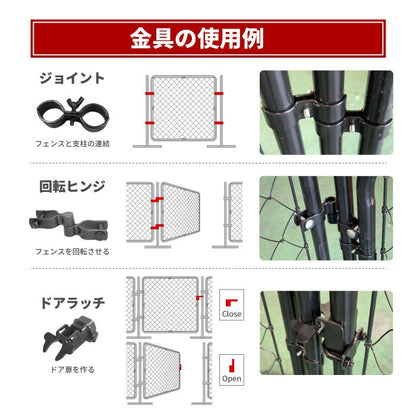 金具の使用例

ジョイント

フェンスと支柱の連結

回転ヒンジ

フェンスを回転させる

ドアラッチ

ドア扉を作る

Close

Open