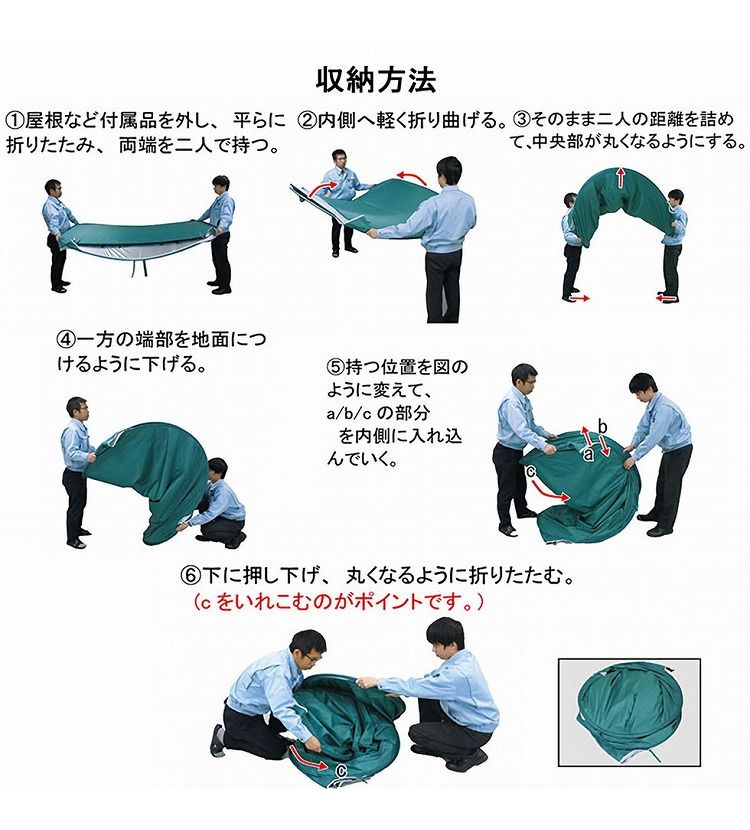 収納方法

①屋根など付属品を外し、平らに折りたたみ、両端を二人で持つ。

②内側へ軽く折り曲げる。

③そのまま二人の距離を詰めて、中央部が丸くなるようにする。

④一方の端部を地面につけるように下げる。

⑤持つ位置を図のように変えて、a/b/c の部分を内側に入れ込んでいく。

b
a
c

⑥下に押し下げ、丸くなるように折りたたむ。
（c をいれこむのがポイントです。）

c